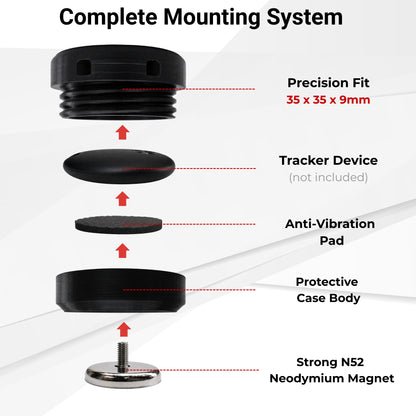 Complete Mounting System

Precision Fit
35 x 35 x 9mm

Tracker Device
(not included)

Anti-Vibration Pad

Protective Case Body

Strong N52 Neodymium Magnet